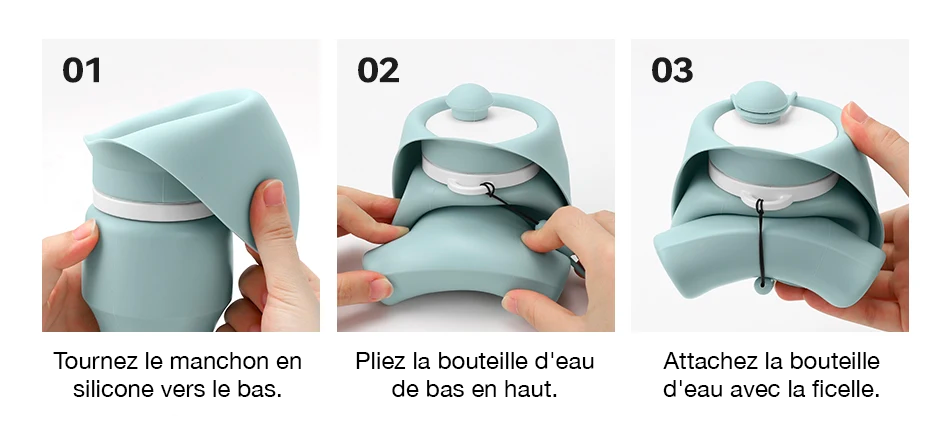 01

Tournez le manchon en silicone vers le bas.

02

Pliez la bouteille d'eau de bas en haut.

03

Attachez la bouteille d'eau avec la ficelle.